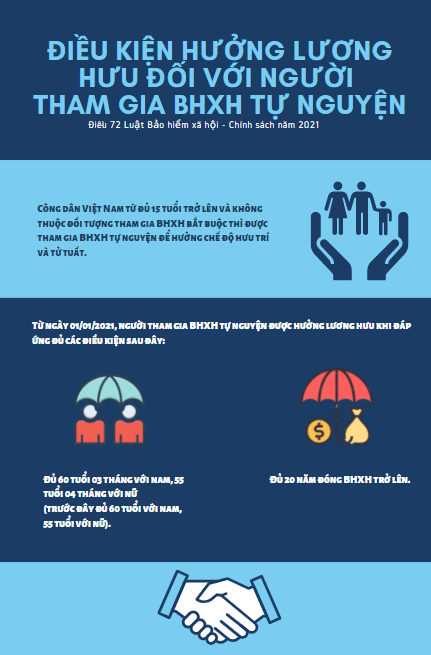 ĐIỀU KIỆN HƯỞNG LƯƠNG HƯU ĐỐI VỚI NGƯỜI THAM GIA BHXH TỰ NGUYỆN

Điều 72 Luật Bảo hiểm xã hội - Chính sách năm 2021

CÔNG DÂN VIỆT NAM TỪ ĐỦ 15 TUỔI TRỞ LÊN VÀ KHÔNG THUỘC ĐỐI TƯỢNG THAM GIA BHXH BẮT BUỘC THÌ ĐƯỢC THAM GIA BHXH TỰ NGUYỆN ĐỂ HƯỞNG CHẾ ĐỘ HƯU TRÍ VÀ TỬ TUẤT.

TỪ NGÀY 01/01/2021, NGƯỜI THAM GIA BHXH TỰ NGUYỆN ĐƯỢC HƯỞNG LƯƠNG HƯU KHI ĐÁP ỨNG ĐỦ CÁC ĐIỀU KIỆN SAU ĐÂY:

ĐỦ 60 TUỔI 03 THÁNG VỚI NAM, 55 TUỔI 04 THÁNG VỚI NỮ (TRƯỚC ĐÂY ĐỦ 60 TUỔI VỚI NAM, 55 TUỔI VỚI NỮ).

ĐỦ 20 NĂM ĐÓNG BHXH TRỞ LÊN.