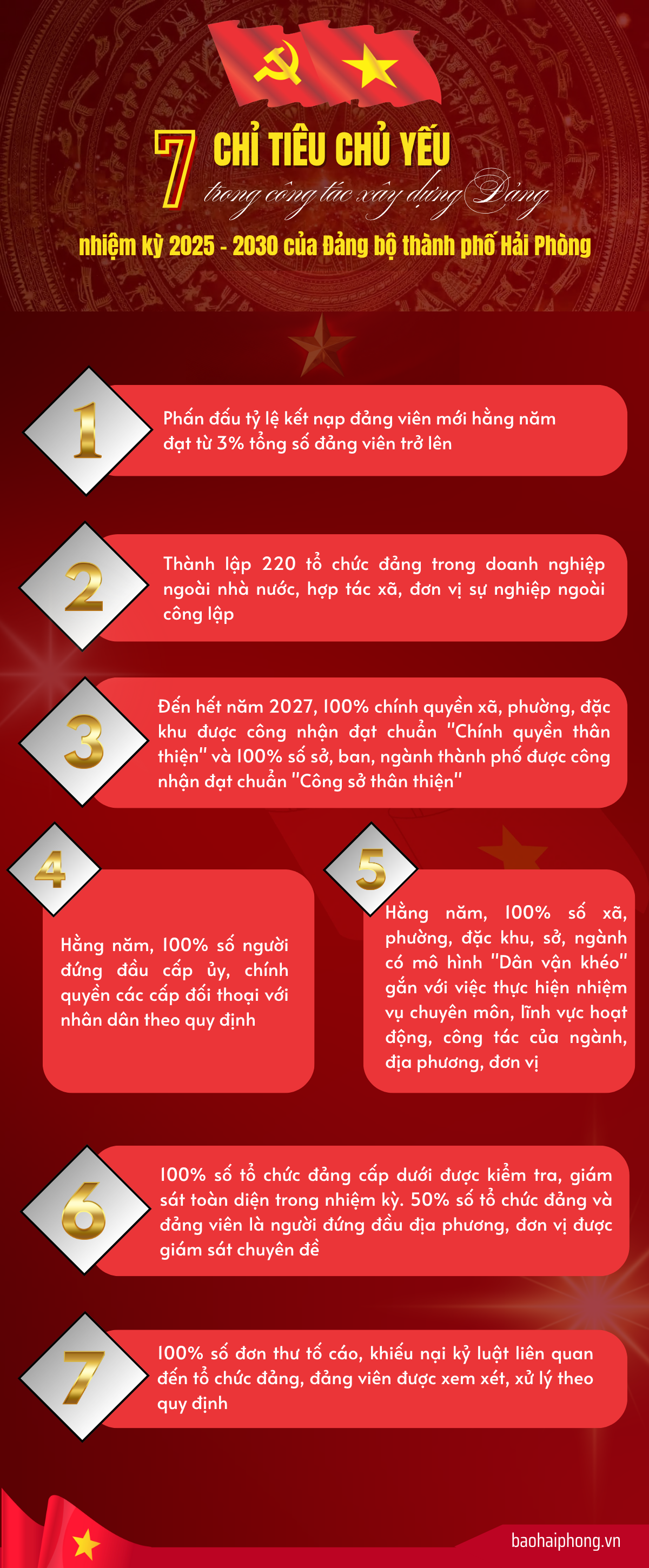 7 CHỈ TIÊU CHỦ YẾU

trong công tác xây dựng Đảng

nhiệm kỳ 2025 - 2030 của Đảng bộ thành phố Hải Phòng

1

Phấn đấu tỷ lệ kết nạp đảng viên mới hằng năm đạt từ 3% tổng số đảng viên trở lên

2

Thành lập 220 tổ chức đảng trong doanh nghiệp ngoài nhà nước, hợp tác xã, đơn vị sự nghiệp ngoài công lập

3

Đến hết năm 2027, 100% chính quyền xã, phường, đặc khu được công nhận đạt chuẩn "Chính quyền thân thiện" và 100% số sở, ban, ngành thành phố được công nhận đạt chuẩn "Công sở thân thiện"

4

Hằng năm, 100% số người đứng đầu cấp ủy, chính quyền các cấp đối thoại với nhân dân theo quy định

5

Hằng năm, 100% số xã, phường, đặc khu, sở, ngành có mô hình "Dân vận khéo" gắn với việc thực hiện nhiệm vụ chuyên môn, lĩnh vực hoạt động, công tác của ngành, địa phương, đơn vị

6

100% số tổ chức đảng cấp dưới được kiểm tra, giám sát toàn diện trong nhiệm kỳ. 50% số tổ chức đảng và đảng viên là người đứng đầu địa phương, đơn vị được giám sát chuyên đề

7

100% số đơn thư tố cáo, khiếu nại kỷ luật liên quan đến tổ chức đảng, đảng viên được xem xét, xử lý theo quy định

baohaiphong.vn