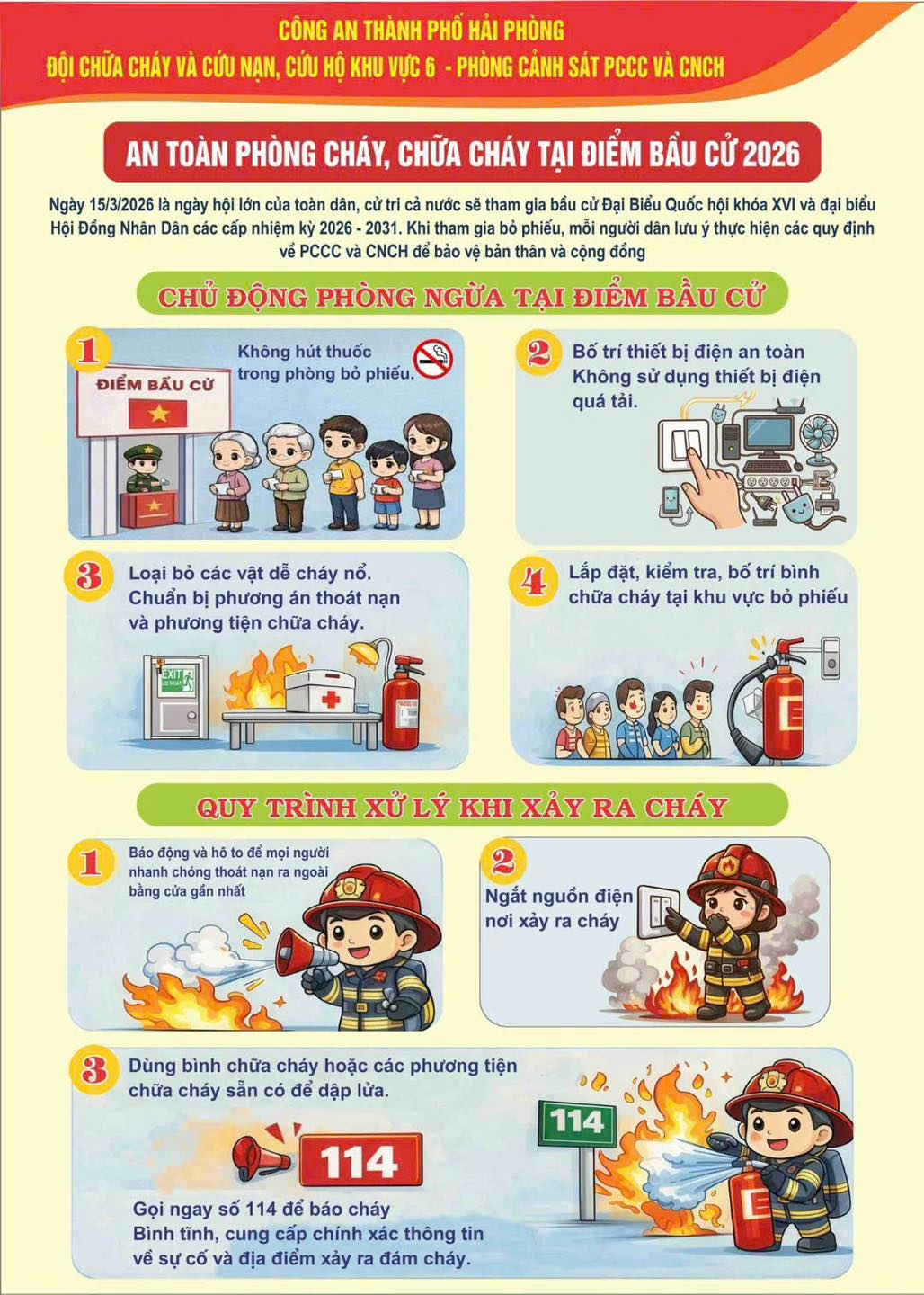 CÔNG AN THÀNH PHỐ HẢI PHÒNG
ĐỘI CHỮA CHÁY VÀ CỨU NẠN, CỨU HỘ KHU VỰC 6 - PHÒNG CẢNH SÁT PCCC VÀ CNCH

AN TOÀN PHÒNG CHÁY, CHỮA CHÁY TẠI ĐIỂM BẦU CỬ 2026

Ngày 15/3/2026 là ngày hội lớn của toàn dân, cử tri cả nước sẽ tham gia bầu cử Đại Biểu Quốc hội khóa XVI và đại biểu Hội Đồng Nhân Dân các cấp nhiệm kỳ 2026 - 2031. Khi tham gia bỏ phiếu, mỗi người dân lưu ý thực hiện các quy định về PCCC và CNCH để bảo vệ bản thân và cộng đồng

CHỦ ĐỘNG PHÒNG NGỪA TẠI ĐIỂM BẦU CỬ

1 Không hút thuốc trong phòng bỏ phiếu.

ĐIỂM BẦU CỬ

2 Bố trí thiết bị điện an toàn Không sử dụng thiết bị điện quá tải.

3 Loại bỏ các vật dễ cháy nổ. Chuẩn bị phương án thoát nạn và phương tiện chữa cháy.

EXIT

4 Lắp đặt, kiểm tra, bố trí bình chữa cháy tại khu vực bỏ phiếu

QUY TRÌNH XỬ LÝ KHI XẢY RA CHÁY

1 Báo động và hô to để mọi người nhanh chóng thoát nạn ra ngoài bằng cửa gần nhất

2 Ngắt nguồn điện nơi xảy ra cháy

3 Dùng bình chữa cháy hoặc các phương tiện chữa cháy sẵn có để dập lửa.

114

114

Gọi ngay số 114 để báo cháy
Bình tĩnh, cung cấp chính xác thông tin về sự cố và địa điểm xảy ra đám cháy.